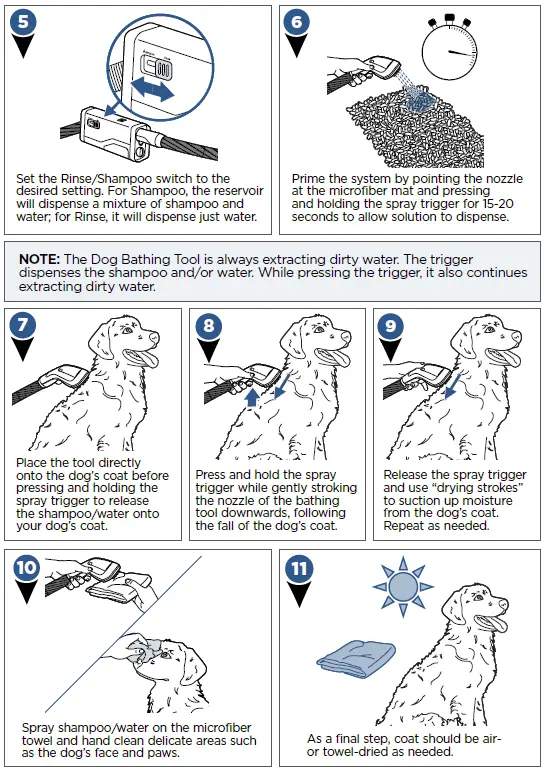 5

Set the Rinse/Shampoo switch to the desired setting. For Shampoo, the reservoir will dispense a mixture of shampoo and water; for Rinse, it will dispense just water.

6

Prime the system by pointing the nozzle at the microfiber mat and pressing and holding the spray trigger for 15-20 seconds to allow solution to dispense.

**NOTE:** The Dog Bathing Tool is always extracting dirty water. The trigger dispenses the shampoo and/or water. While pressing the trigger, it also continues extracting dirty water.

7

Place the tool directly onto the dog's coat before pressing and holding the spray trigger to release the shampoo/water onto your dog's coat.

8

Press and hold the spray trigger while gently stroking the nozzle of the bathing tool downwards, following the fall of the dog's coat.

9

Release the spray trigger and use "drying strokes" to suction up moisture from the dog's coat. Repeat as needed.

10

Spray shampoo/water on the microfiber towel and hand clean delicate areas such as the dog's face and paws.

11

As a final step, coat should be air- or towel-dried as needed.