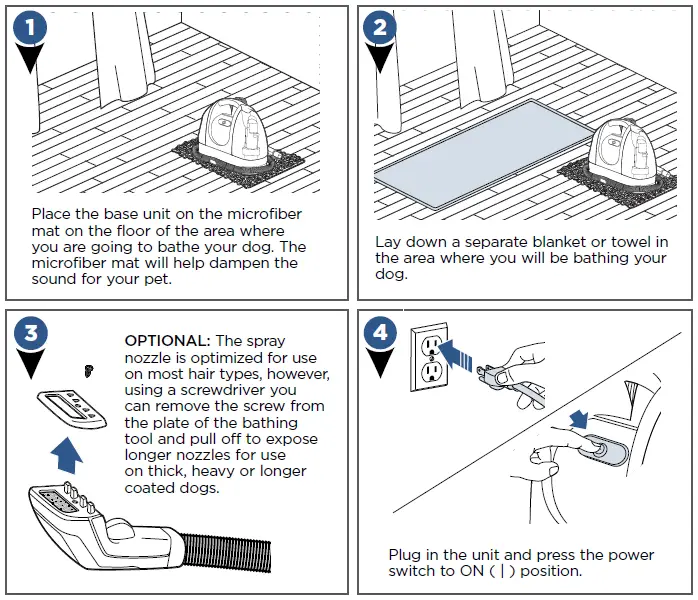 1

Place the base unit on the microfiber mat on the floor of the area where you are going to bathe your dog. The microfiber mat will help dampen the sound for your pet.

2

Lay down a separate blanket or towel in the area where you will be bathing your dog.

3

OPTIONAL: The spray nozzle is optimized for use on most hair types, however, using a screwdriver you can remove the screw from the plate of the bathing tool and pull off to expose longer nozzles for use on thick, heavy or longer coated dogs.

4

Plug in the unit and press the power switch to ON ( | ) position.