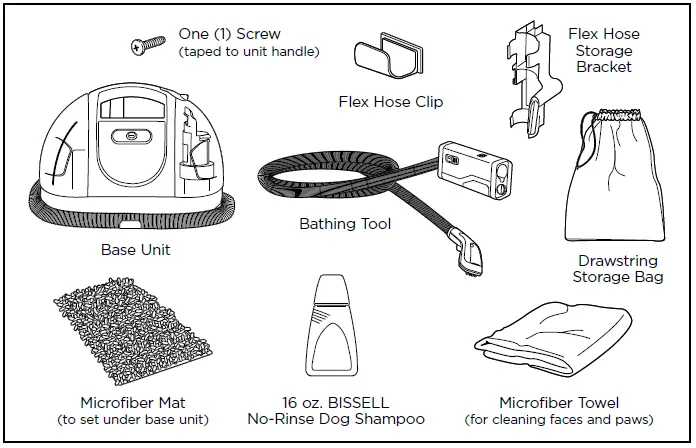 One (1) Screw
(taped to unit handle)

Flex Hose Clip

Flex Hose Storage Bracket

Base Unit

Bathing Tool

Drawstring Storage Bag

Microfiber Mat
(to set under base unit)

16 oz. BISSELL
No-Rinse Dog Shampoo

Microfiber Towel
(for cleaning faces and paws)