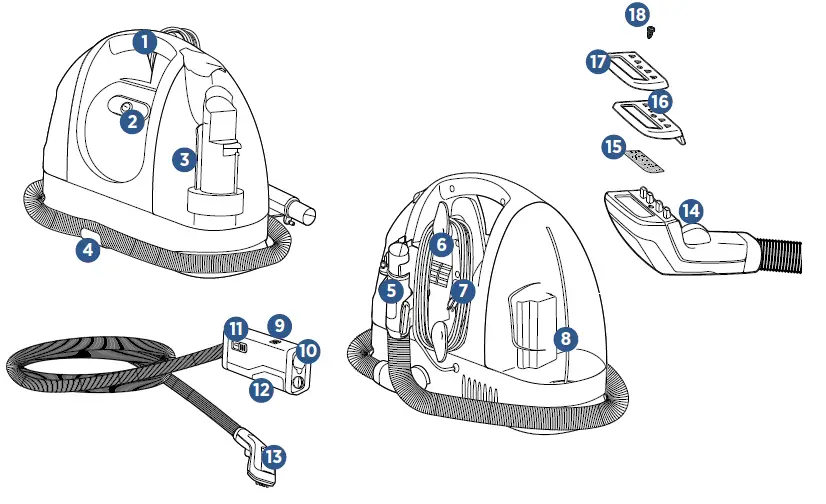 1
2
3
4
5
6
7
8
9
10
11
12
13
14
15
16
17
18