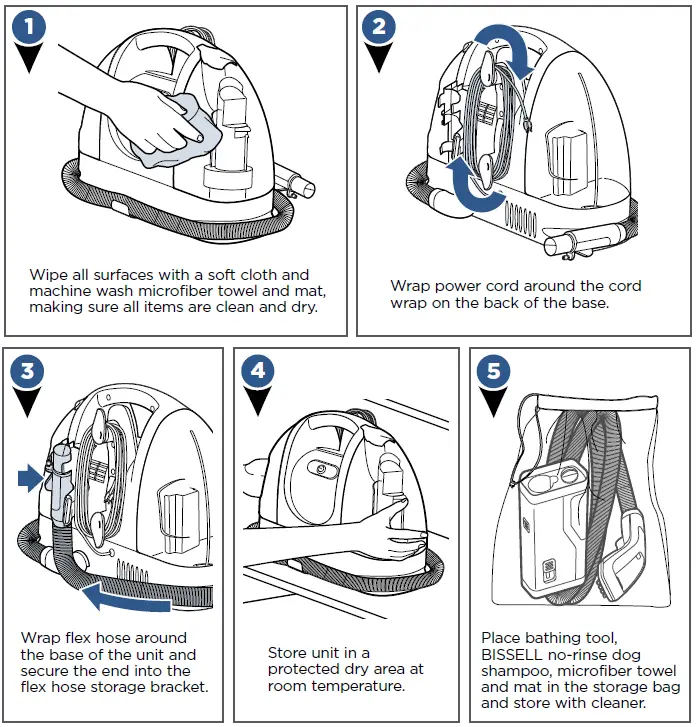 1

Wipe all surfaces with a soft cloth and machine wash microfiber towel and mat, making sure all items are clean and dry.

2

Wrap power cord around the cord wrap on the back of the base.

3

Wrap flex hose around the base of the unit and secure the end into the flex hose storage bracket.

4

Store unit in a protected dry area at room temperature.

5

Place bathing tool, BISSELL no-rinse dog shampoo, microfiber towel and mat in the storage bag and store with cleaner.