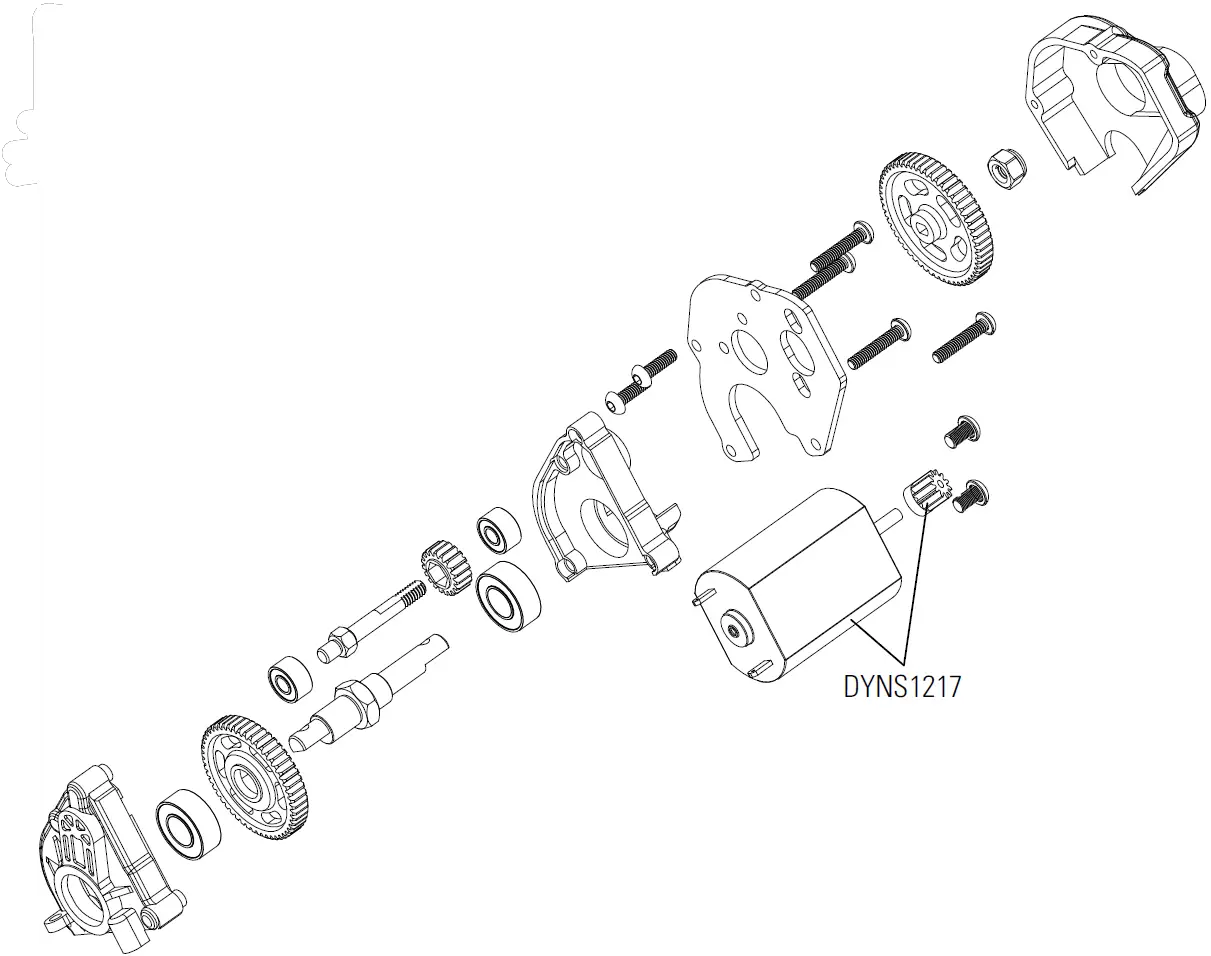 DYNS1217