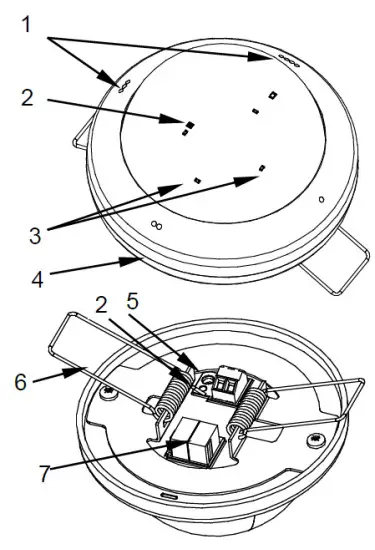 1
2
3
4
2
5
6
7