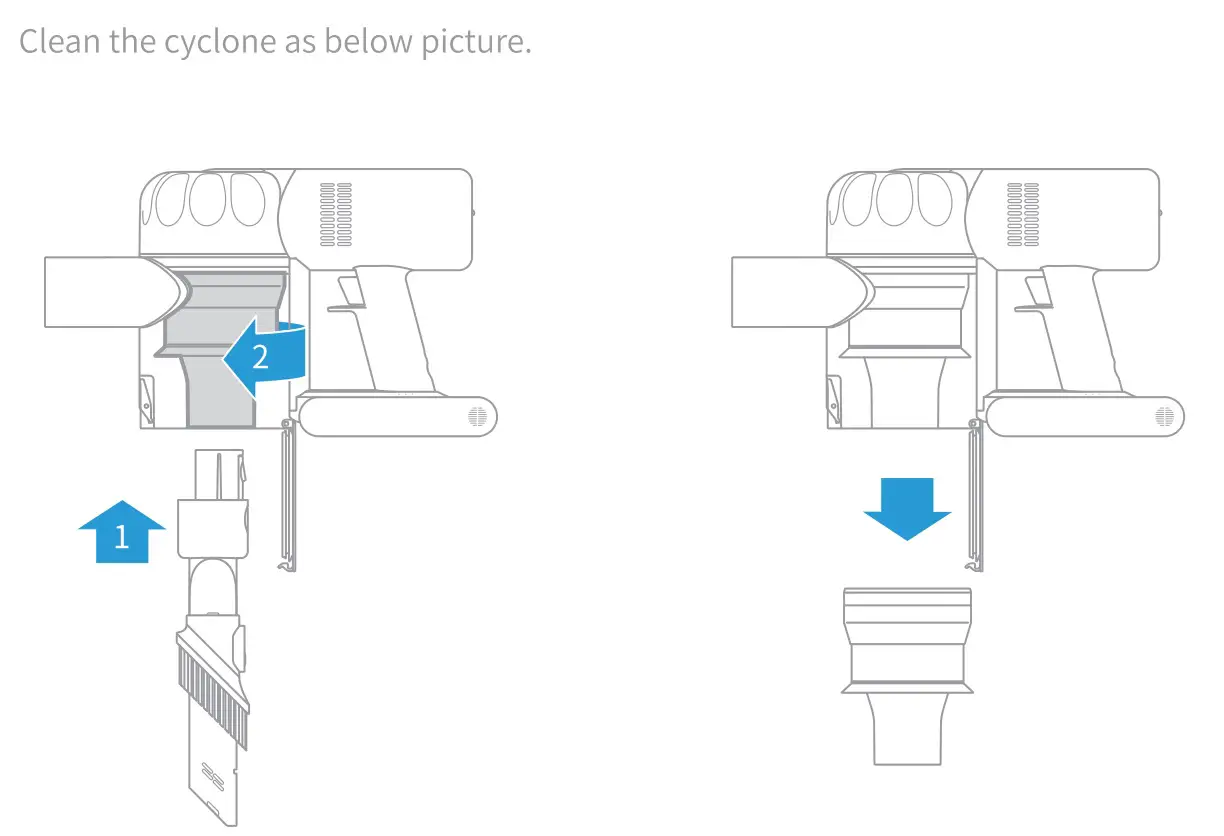 Clean the cyclone as below picture.

2

1