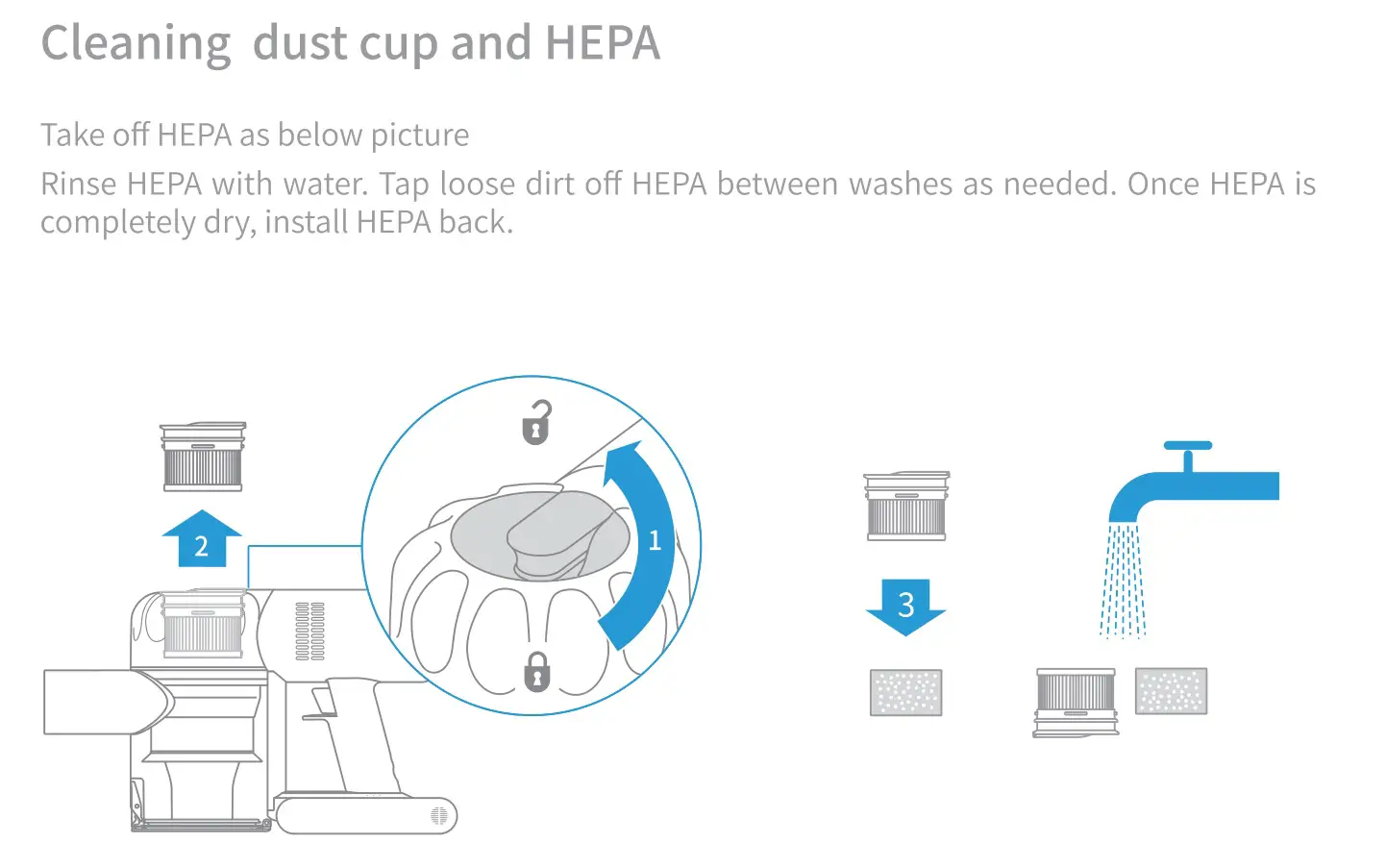 Cleaning dust cup and HEPA

Take off HEPA as below picture

Rinse HEPA with water. Tap loose dirt off HEPA between washes as needed. Once HEPA is completely dry, install HEPA back.

2

1

3