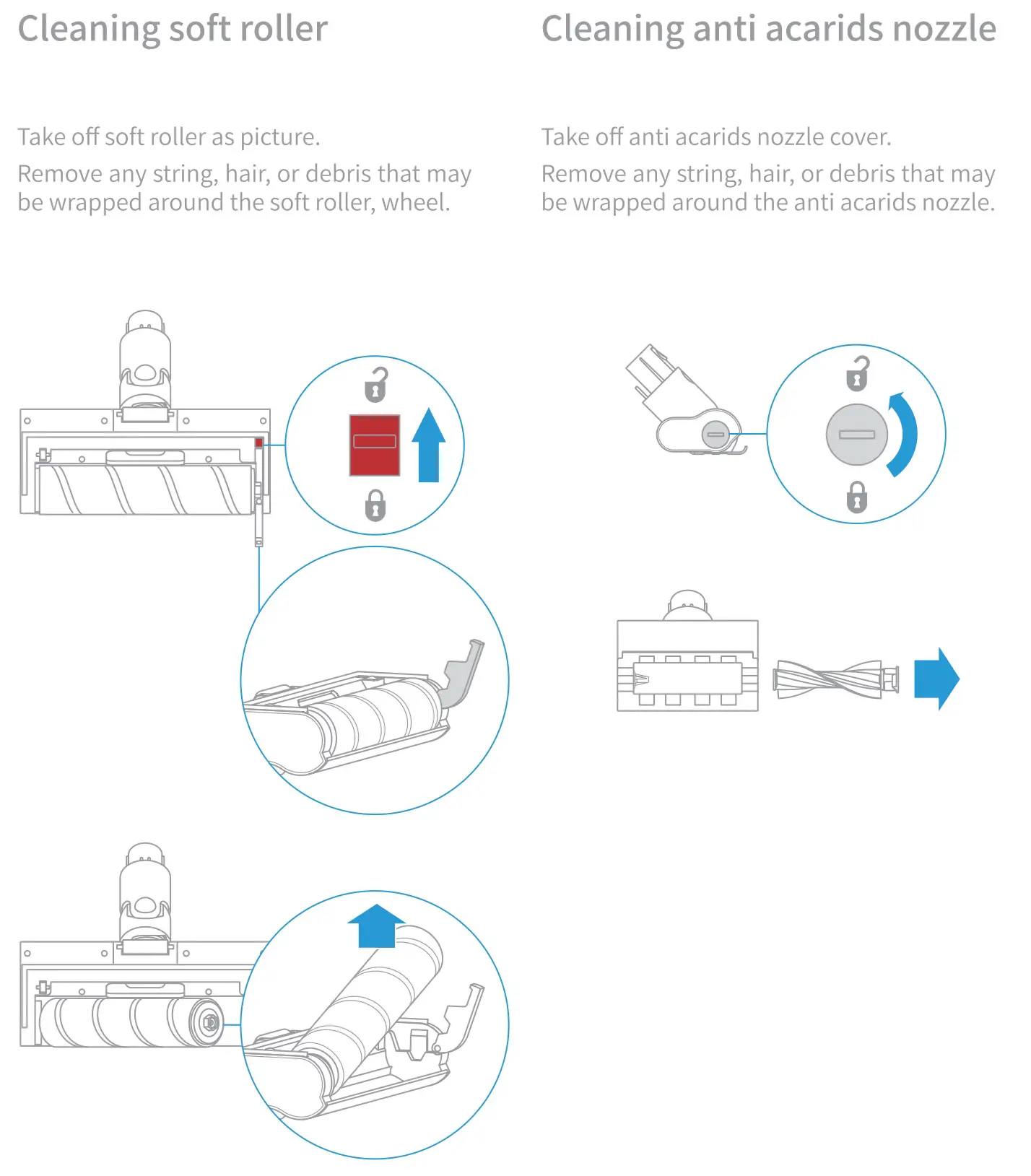 Cleaning soft roller

Take off soft roller as picture.

Remove any string, hair, or debris that may be wrapped around the soft roller, wheel.

Cleaning anti acarids nozzle

Take off anti acarids nozzle cover.

Remove any string, hair, or debris that may be wrapped around the anti acarids nozzle.