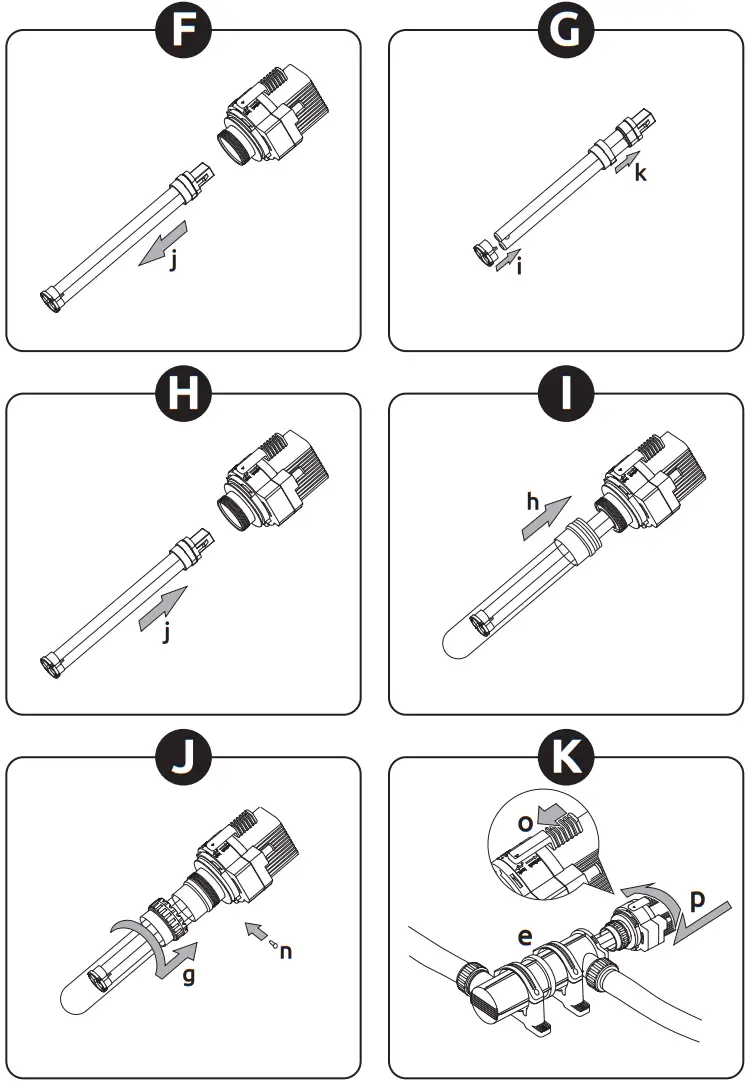 F

j

G

k

i

H

j

I

h

J

g

n

K

o

p

e