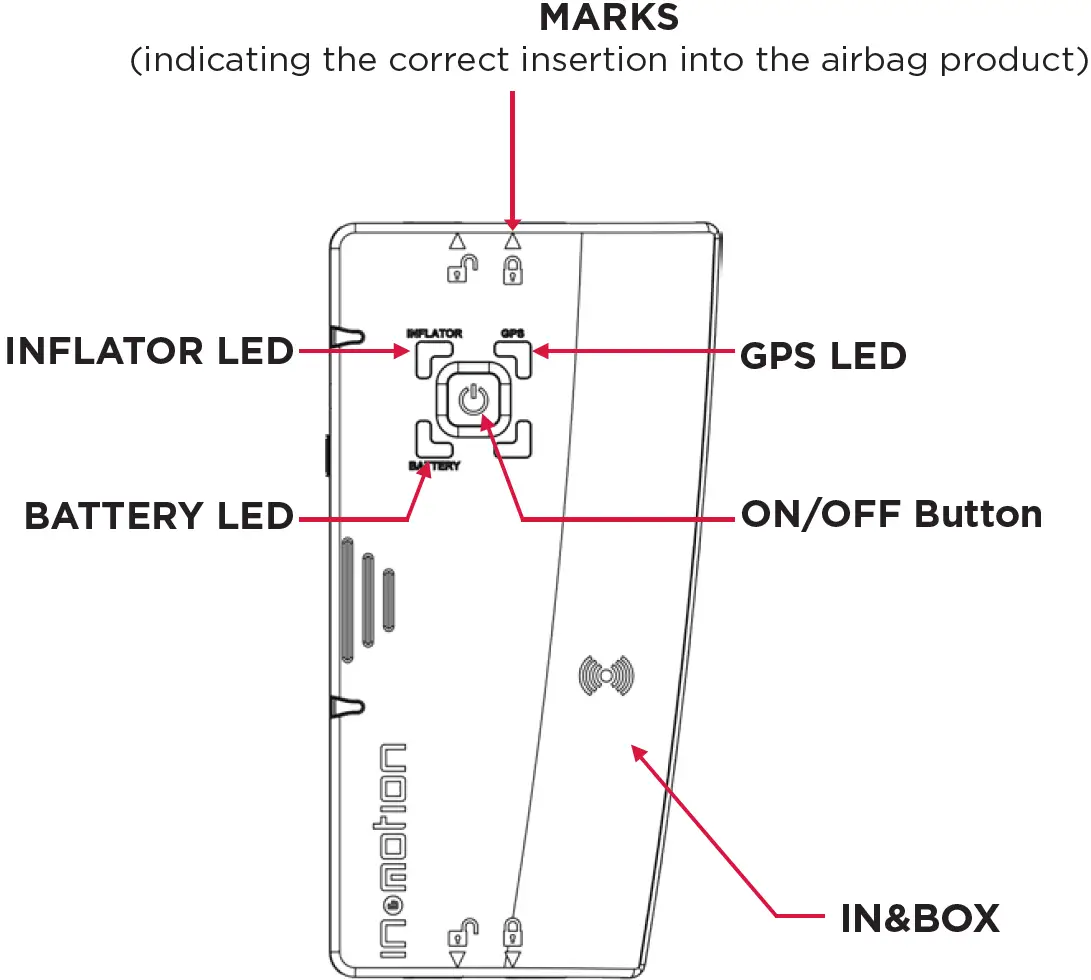 MARKS
(indicating the correct insertion into the airbag product)

INFLATOR LED
INFLATOR
GPS
GPS LED
BATTERY
BATTERY LED
ON/OFF Button

in&motion

IN&BOX