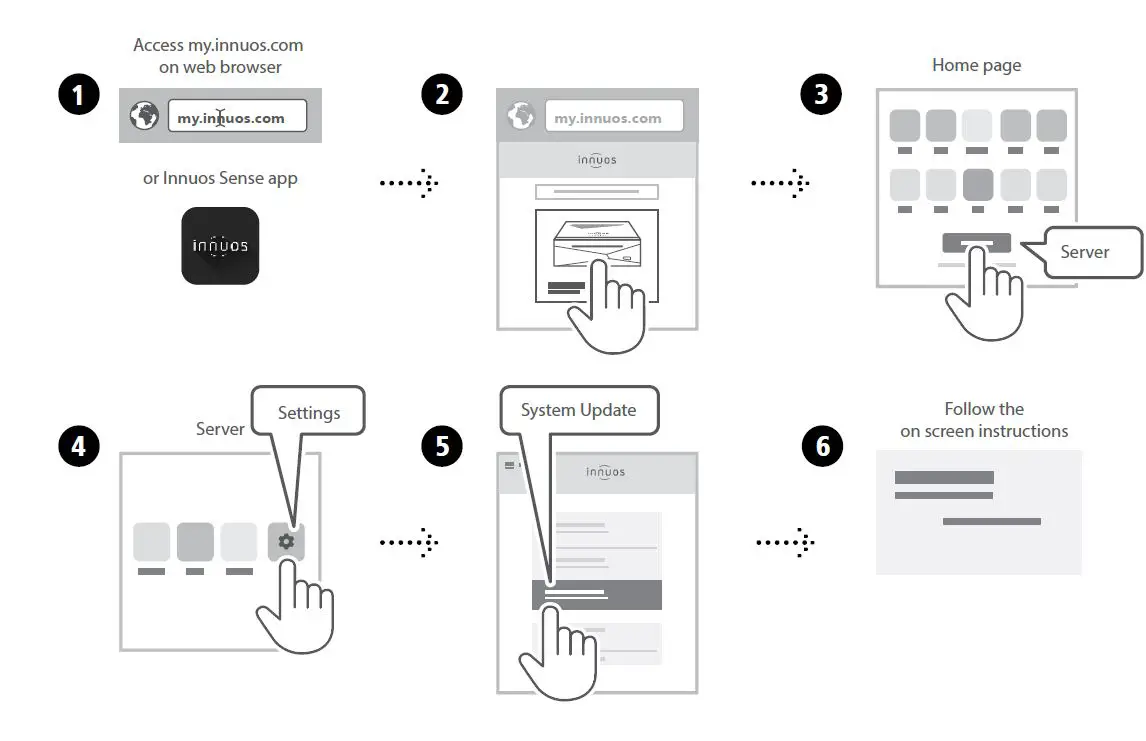 1
Access my.innuos.com on web browser

my.innuos.com

or Innuos Sense app

innuos

2
my.innuos.com

innuos

3
Home page

Server

4
Server

Settings

5
System Update

innuos

6
Follow the on screen instructions