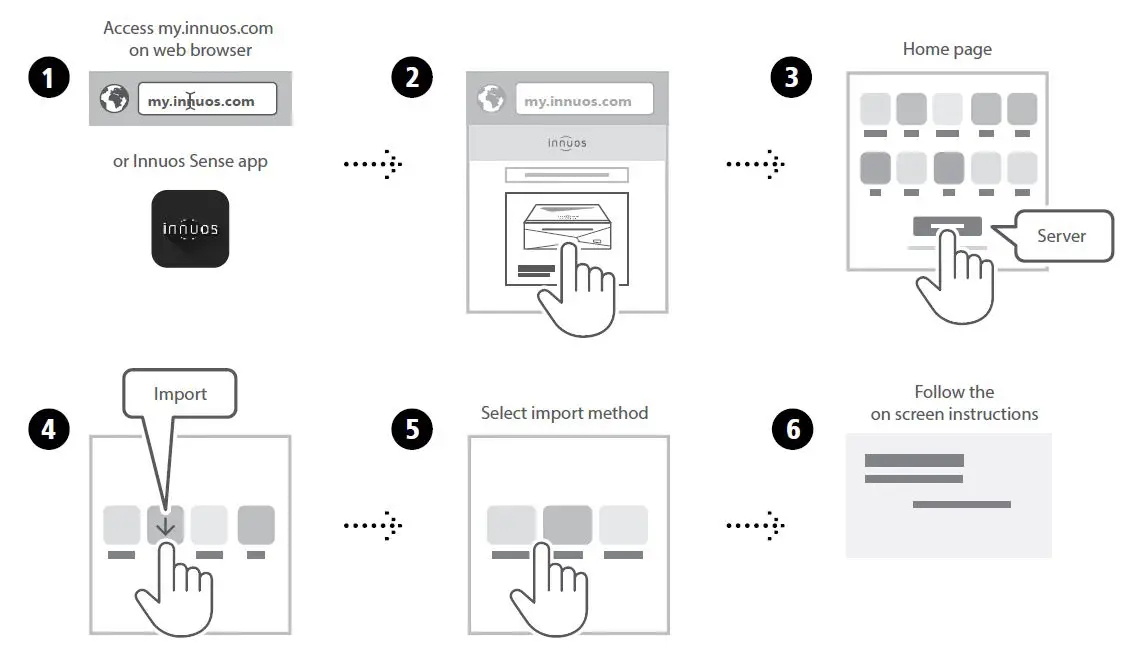 1
Access my.innuos.com on web browser

my.innuos.com

or Innuos Sense app

innuos

2
my.innuos.com

innuos

3
Home page

Server

4
Import

5
Select import method

6
Follow the on screen instructions