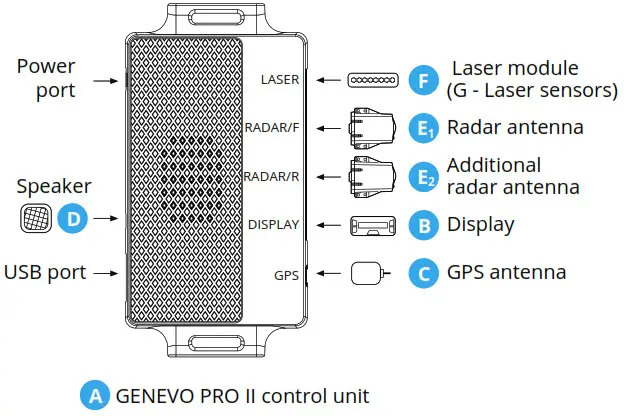 Power port

Speaker

D

USB port

LASER

RADAR/F

RADAR/R

DISPLAY

GPS

F Laser module (G - Laser sensors)

$E_1$ Radar antenna

$E_2$ Additional radar antenna

B Display

C GPS antenna

A GENEVO PRO II control unit