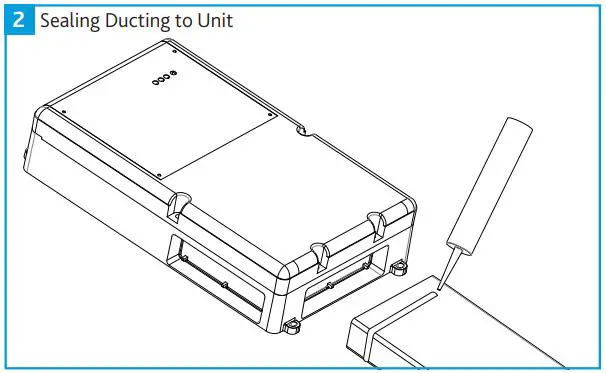 2 Sealing Ducting to Unit