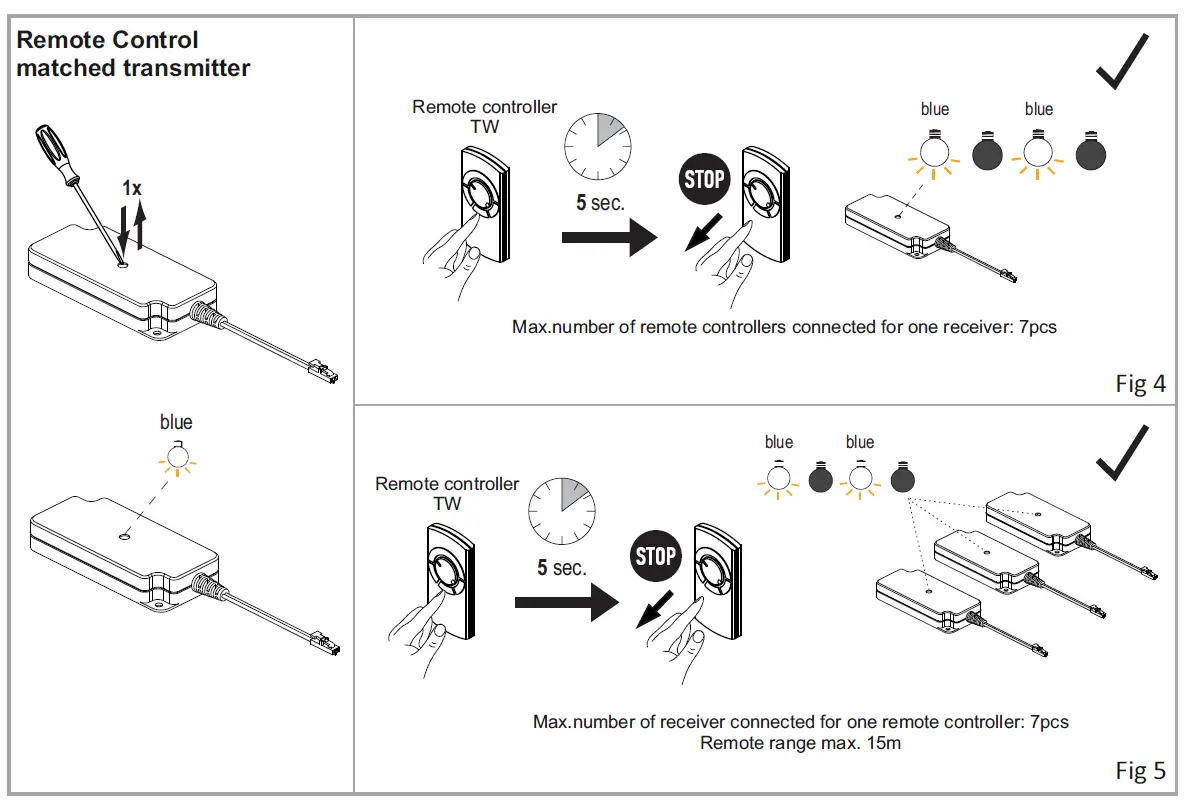 Remote Control matched transmitter

1x

blue

Remote controller TW

5 sec.

STOP

blue blue

Max.number of remote controllers connected for one receiver: 7pcs

Fig 4

Remote controller TW

5 sec.

STOP

blue blue

Max.number of receiver connected for one remote controller: 7pcs
Remote range max. 15m

Fig 5