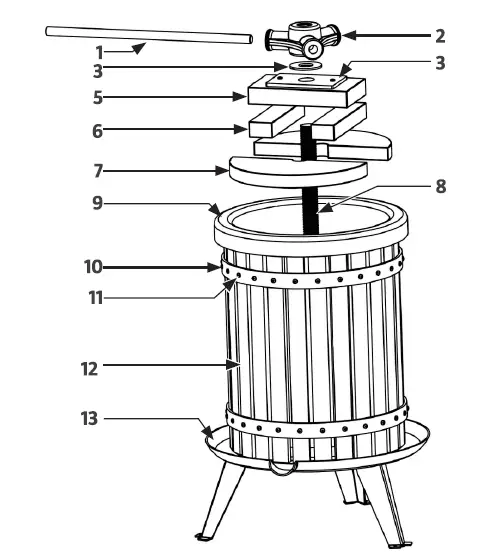 1
2
3
3
5
6
7
8
9
10
11
12
13