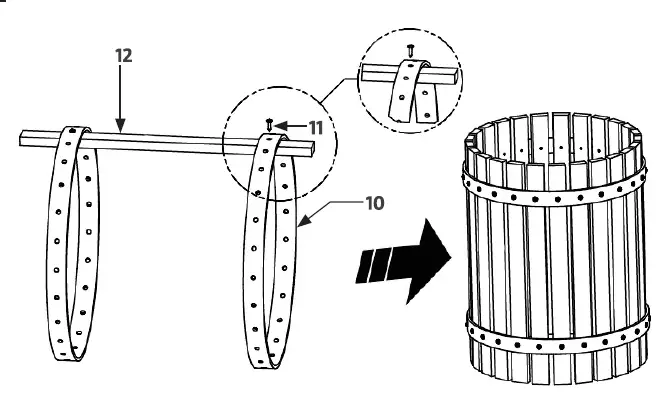 12
11
10