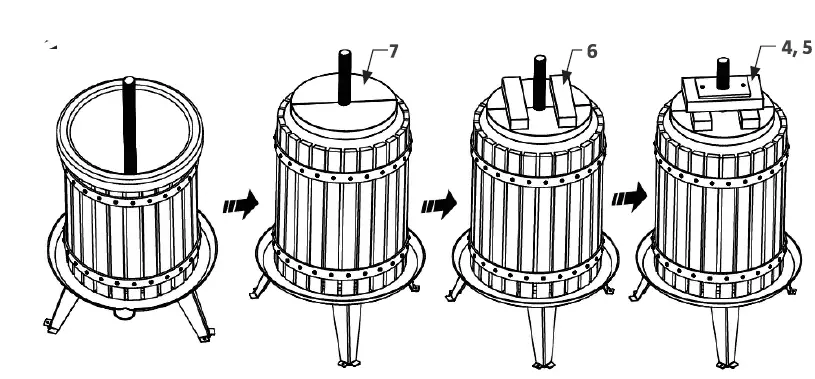 7

6

4, 5