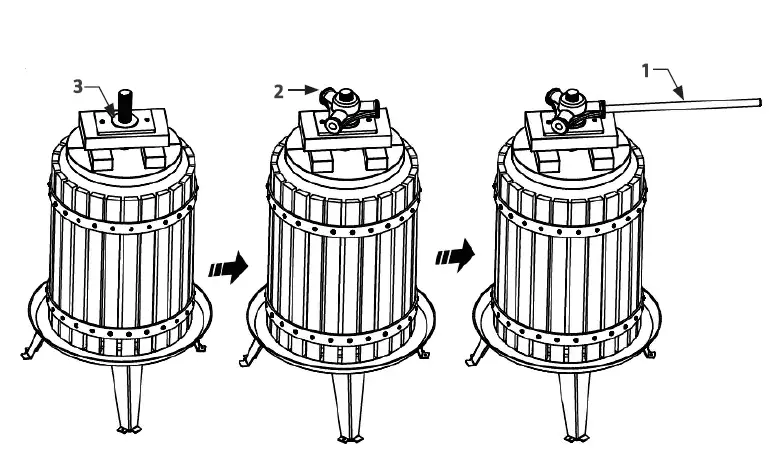 3

2

1