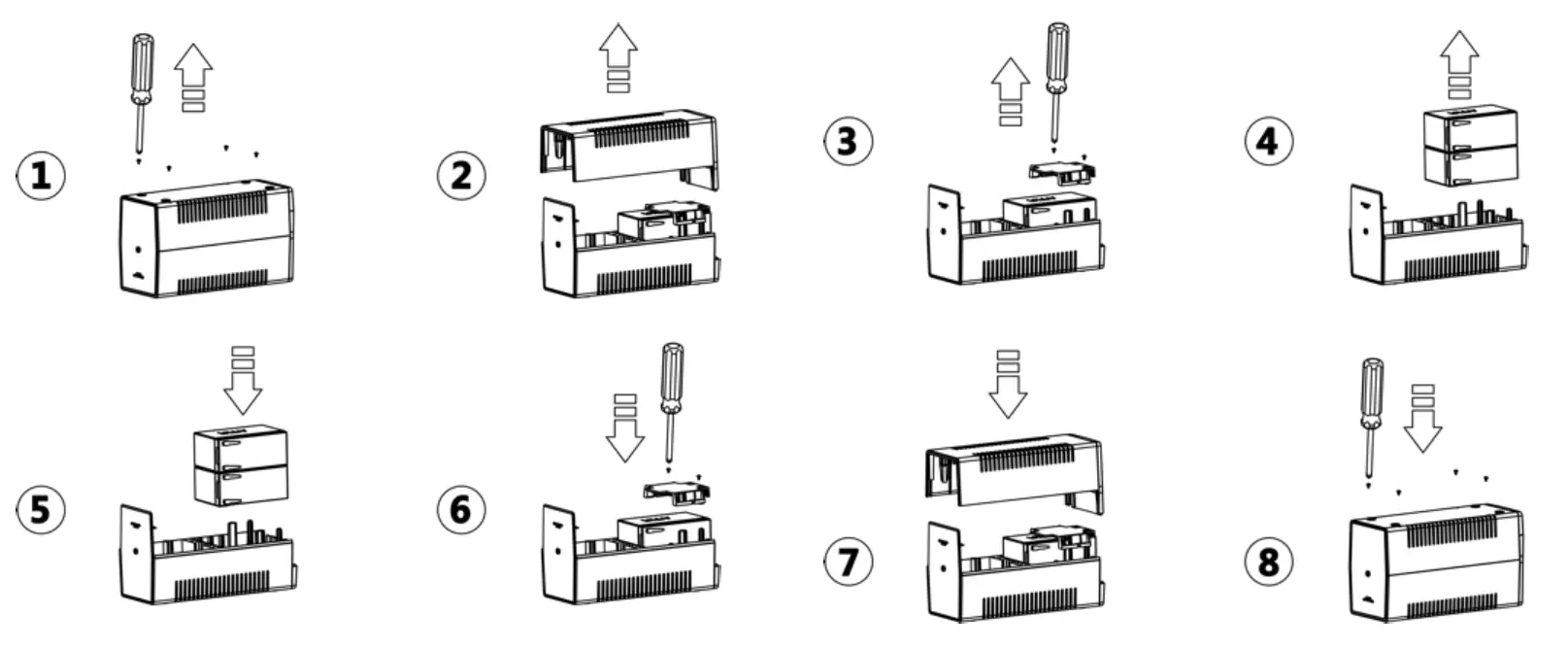 1
2
3
4
5
6
7
8