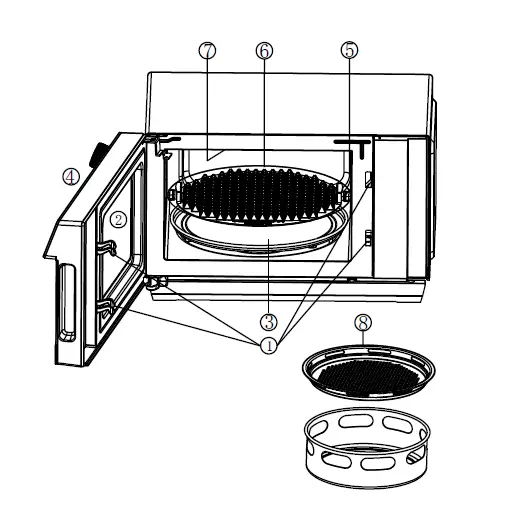 ⑦ ⑥ ⑤
④
②
③
①
⑧