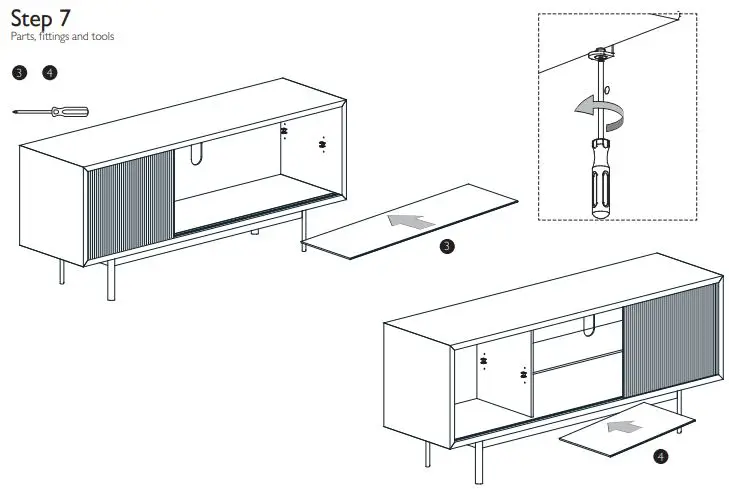 Step 7
Parts, fittings and tools

3 4

3

4