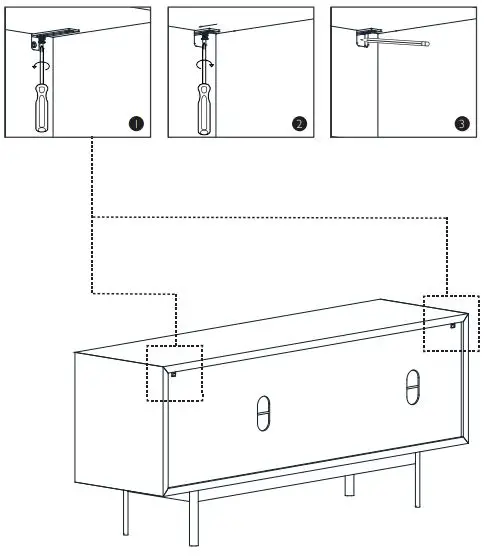 1

2

3