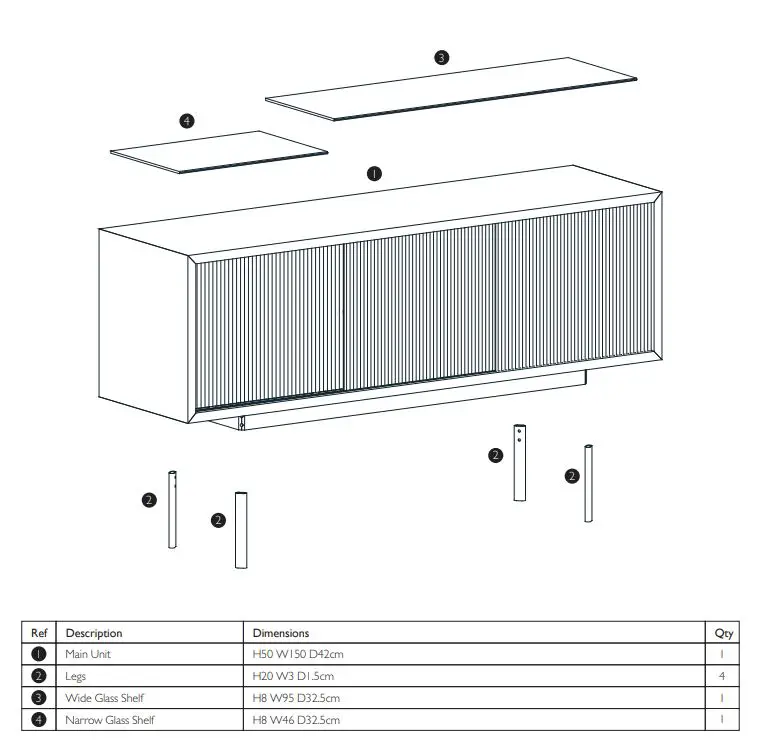 3

4

1

2

2

2

2

| Ref | Description | Dimensions | Qty |
|---|---|---|---|
| 1 | Main Unit | H50 W150 D42cm | 1 |
| 2 | Legs | H20 W3 D1.5cm | 4 |
| 3 | Wide Glass Shelf | H8 W95 D32.5cm | 1 |
| 4 | Narrow Glass Shelf | H8 W46 D32.5cm | 1 |