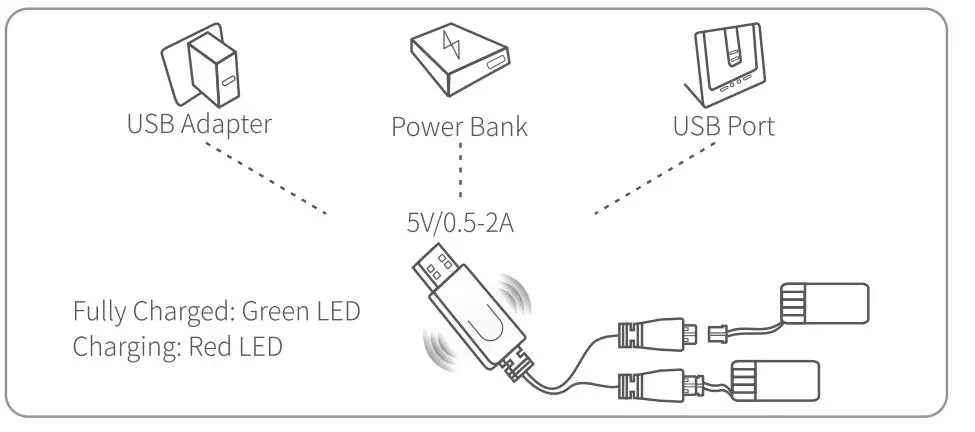 USB Adapter
Power Bank
USB Port

5V/0.5-2A

Fully Charged: Green LED
Charging: Red LED