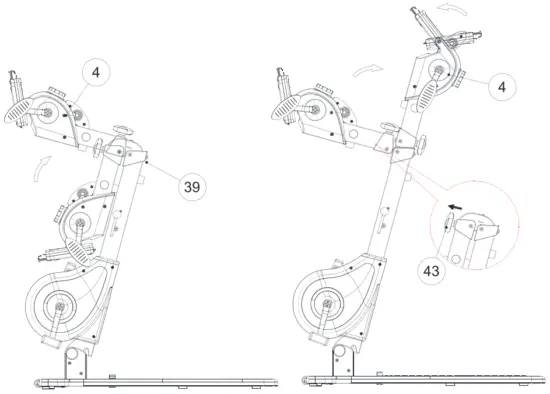 4
39
4
43