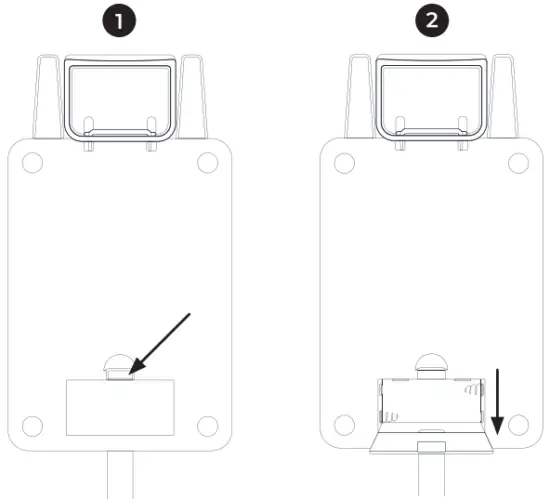 1

2