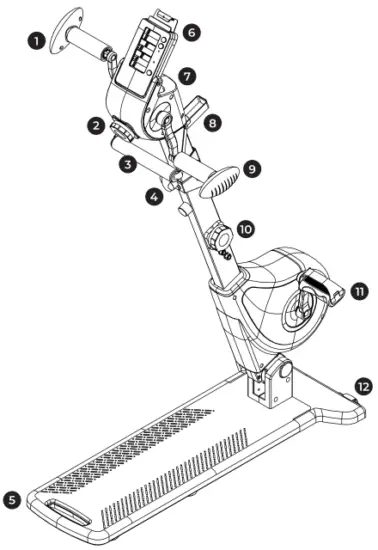 1
6
7
2
8
3
9
4
10
11
12
5