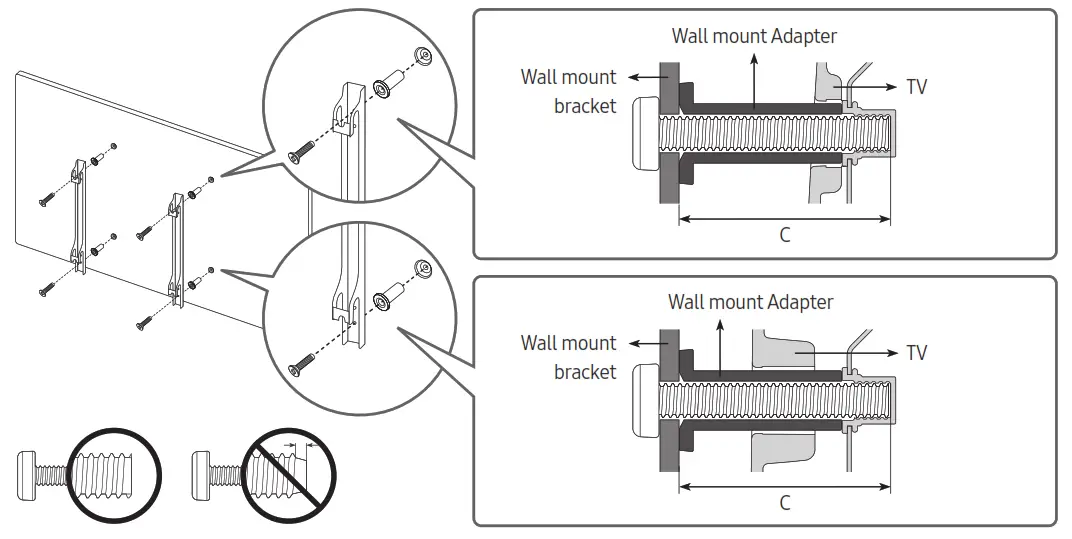 Wall mount Adapter
Wall mount bracket
TV
C

Wall mount Adapter
Wall mount bracket
TV
C