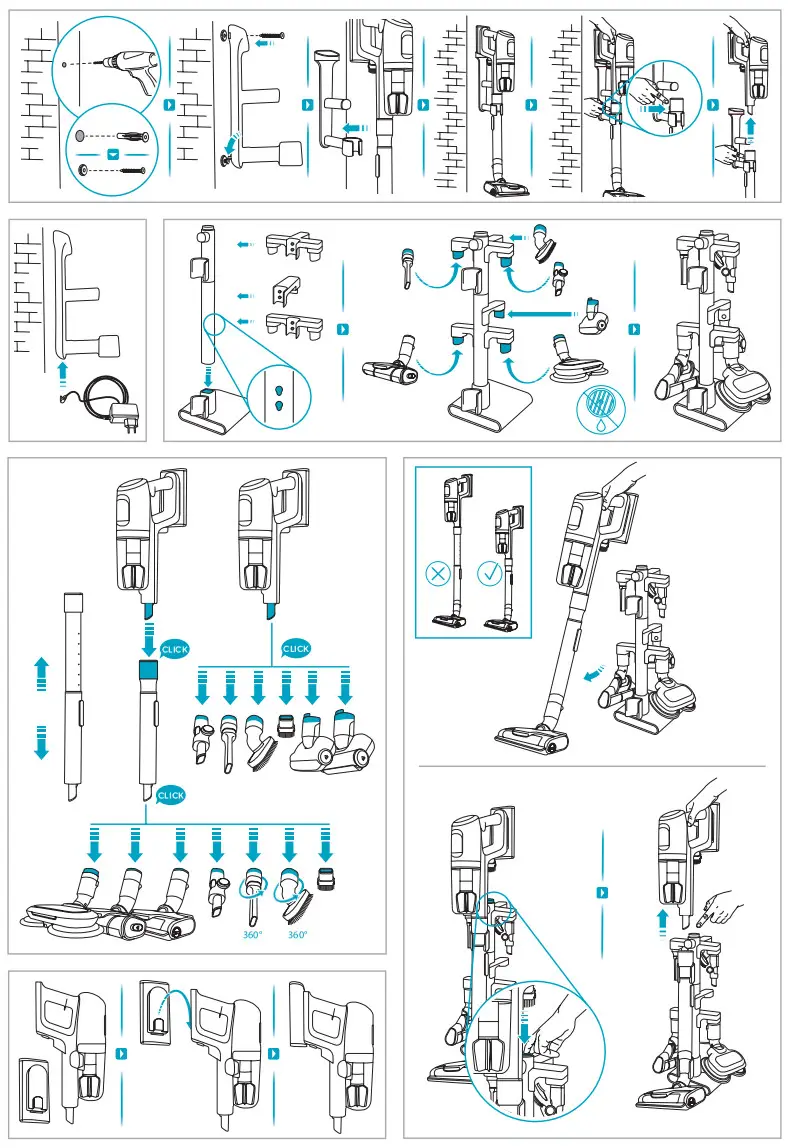 CLICK

CLICK

CLICK

360°

360°