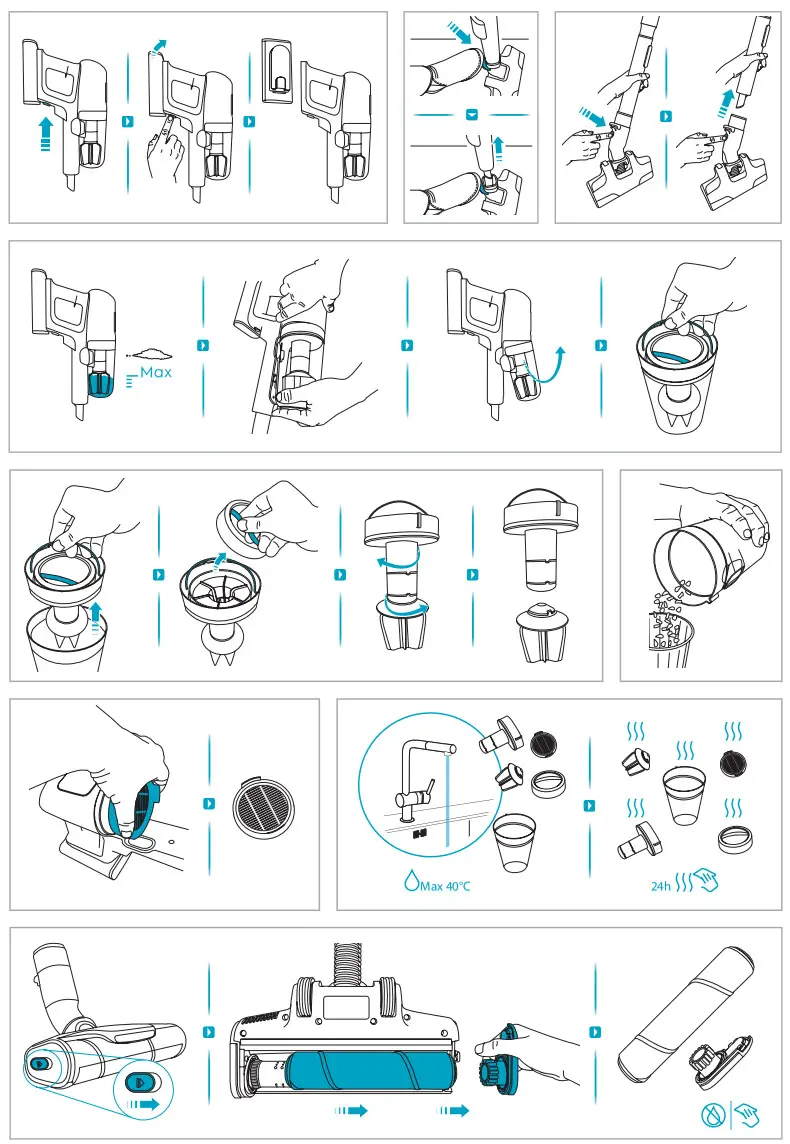 Max

Max 40°C

24h