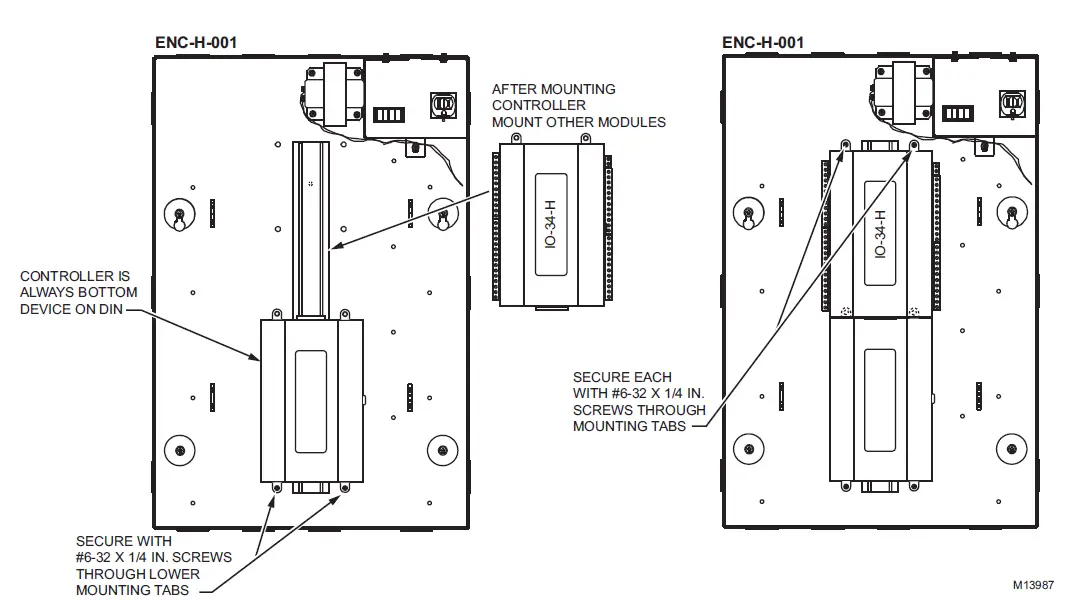 ENC-H-001

AFTER MOUNTING CONTROLLER MOUNT OTHER MODULES

IO-34-H

CONTROLLER IS ALWAYS BOTTOM DEVICE ON DIN

SECURE WITH #6-32 X 1/4 IN. SCREWS THROUGH LOWER MOUNTING TABS

ENC-H-001

IO-34-H

SECURE EACH WITH #6-32 X 1/4 IN. SCREWS THROUGH MOUNTING TABS

M13987