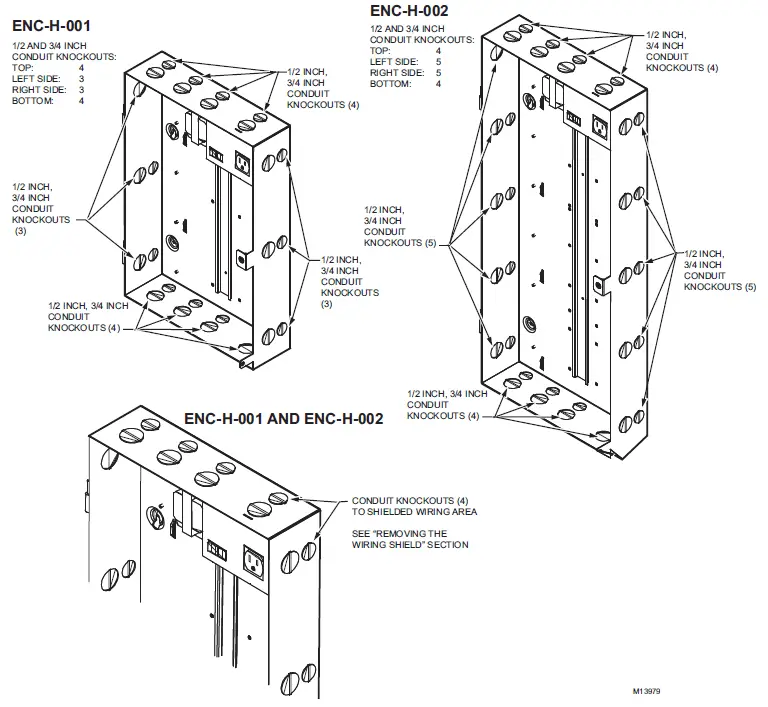 ENC-H-001

1/2 AND 3/4 INCH CONDUIT KNOCKOUTS:
TOP: 4
LEFT SIDE: 3
RIGHT SIDE: 3
BOTTOM: 4

1/2 INCH, 3/4 INCH CONDUIT KNOCKOUTS (4)

1/2 INCH, 3/4 INCH CONDUIT KNOCKOUTS (3)

1/2 INCH, 3/4 INCH CONDUIT KNOCKOUTS (3)

1/2 INCH, 3/4 INCH CONDUIT KNOCKOUTS (4)

ENC-H-002

1/2 AND 3/4 INCH CONDUIT KNOCKOUTS:
TOP: 4
LEFT SIDE: 5
RIGHT SIDE: 5
BOTTOM: 4

1/2 INCH, 3/4 INCH CONDUIT KNOCKOUTS (4)

1/2 INCH, 3/4 INCH CONDUIT KNOCKOUTS (5)

1/2 INCH, 3/4 INCH CONDUIT KNOCKOUTS (5)

1/2 INCH, 3/4 INCH CONDUIT KNOCKOUTS (4)

ENC-H-001 AND ENC-H-002

CONDUIT KNOCKOUTS (4) TO SHIELDED WIRING AREA

SEE "REMOVING THE WIRING SHIELD" SECTION

M13979