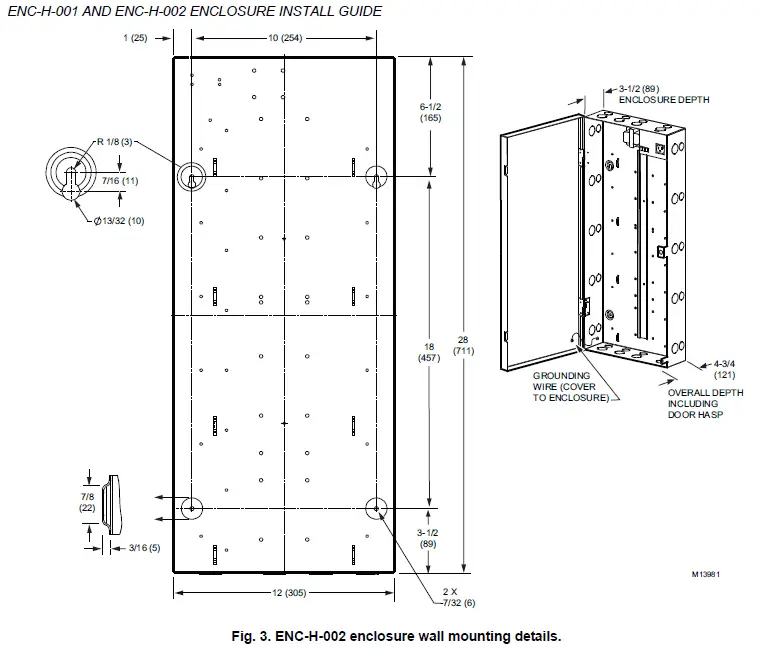 ENC-H-001 AND ENC-H-002 ENCLOSURE INSTALL GUIDE

1 (25)

10 (254)

R 1/8 (3)

7/16 (11)

Ø13/32 (10)

6-1/2 (165)

18 (457)

28 (711)

3-1/2 (89)

7/8 (22)

3/16 (5)

12 (305)

2 X 7/32 (6)

3-1/2 (89) ENCLOSURE DEPTH

GROUNDING WIRE (COVER TO ENCLOSURE)

4-3/4 (121)

OVERALL DEPTH INCLUDING DOOR HASP

M13981

Fig. 3. ENC-H-002 enclosure wall mounting details.