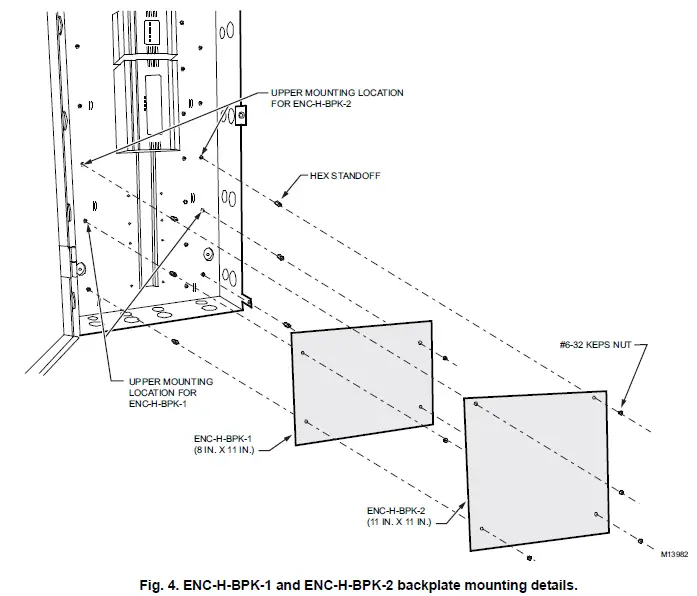 UPPER MOUNTING LOCATION FOR ENC-H-BPK-2

HEX STANDOFF

#6-32 KEPS NUT

UPPER MOUNTING LOCATION FOR ENC-H-BPK-1

ENC-H-BPK-1 (8 IN. X 11 IN.)

ENC-H-BPK-2 (11 IN. X 11 IN.)

M13982

Fig. 4. ENC-H-BPK-1 and ENC-H-BPK-2 backplate mounting details.