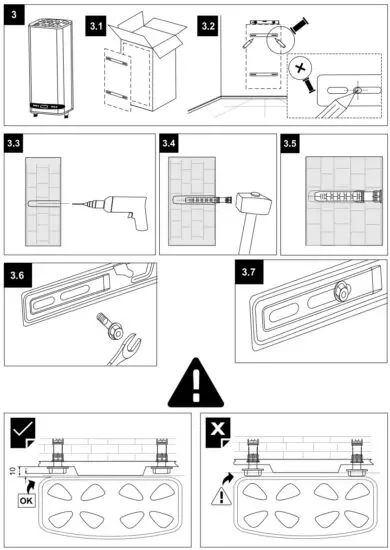 3

3.1

3.2

3.3

3.4

3.5

3.6

3.7

10

OK