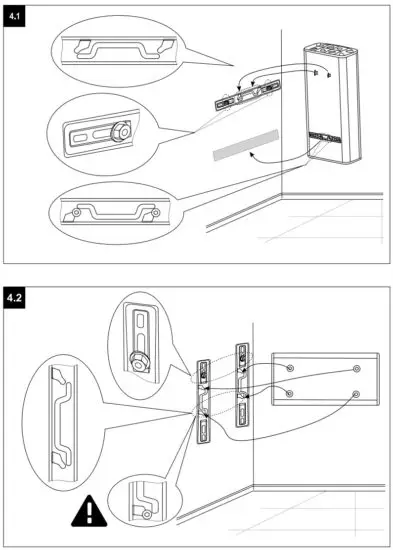 4.1

4.2