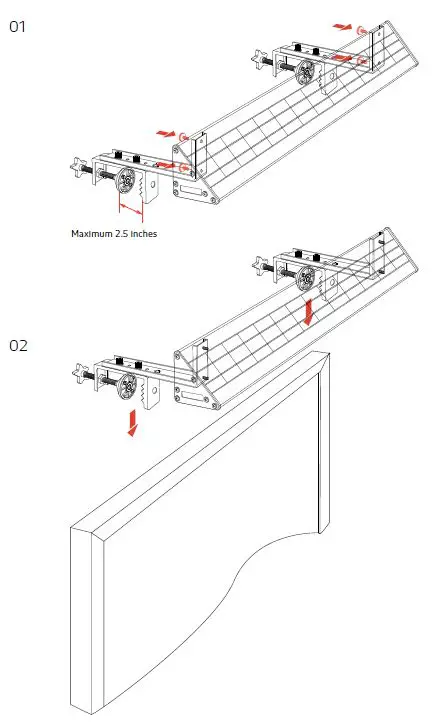 01

Maximum 2.5 inches

02