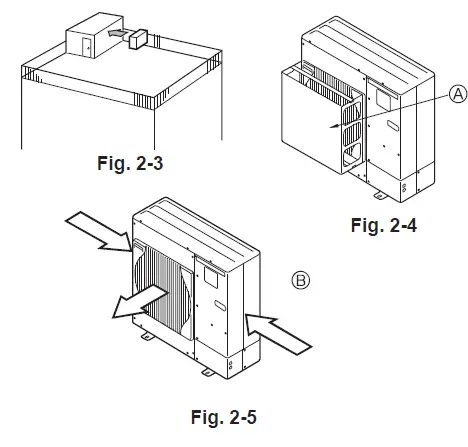 Fig. 2-3

Ⓐ

Fig. 2-4

Ⓑ

Fig. 2-5