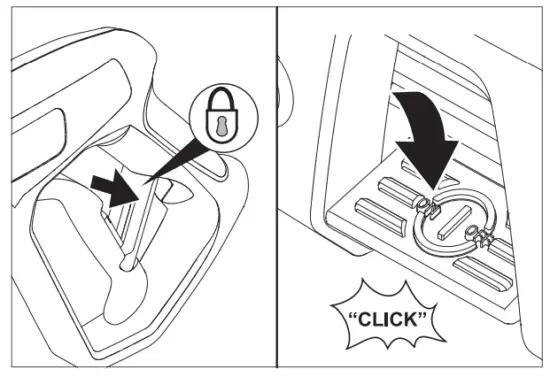 ON
OFF
"CLICK"