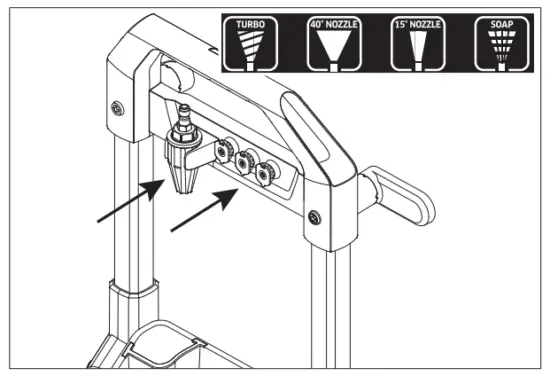 TURBO

40° NOZZLE

15° NOZZLE

SOAP