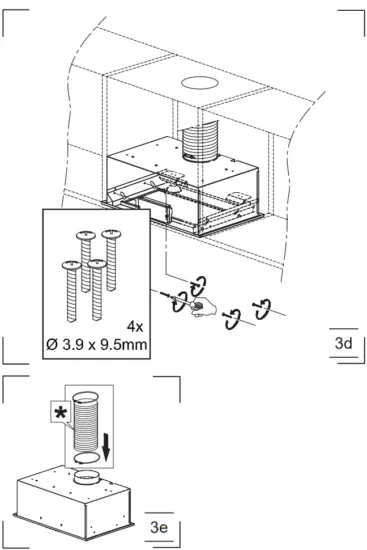 4x
Ø 3.9 x 9.5mm

3d

*

3e