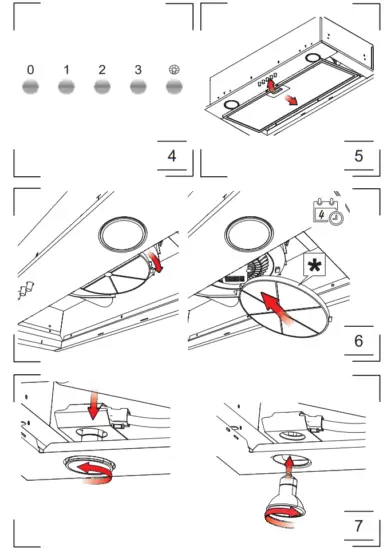 0 1 2 3

4

5

4

*

6

7