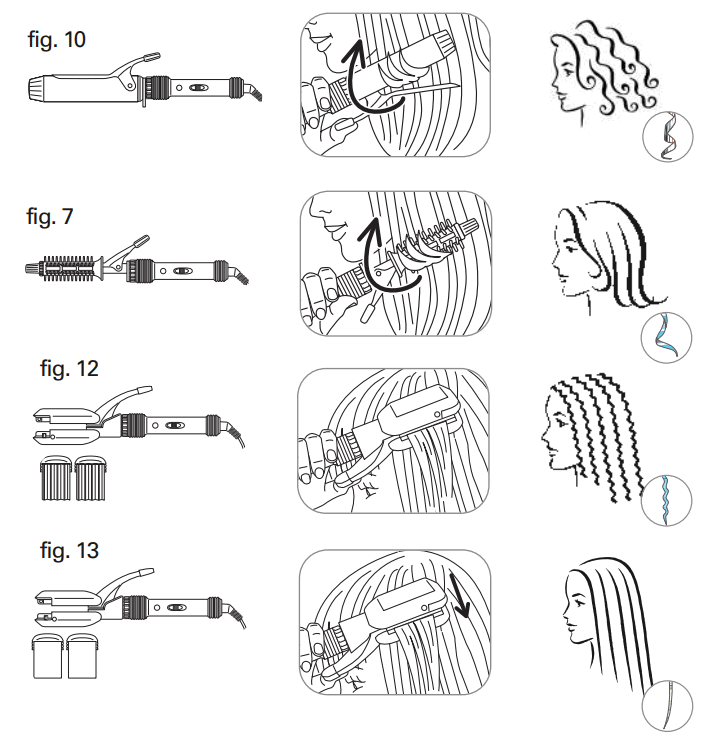 fig. 10

fig. 7

fig. 12

fig. 13