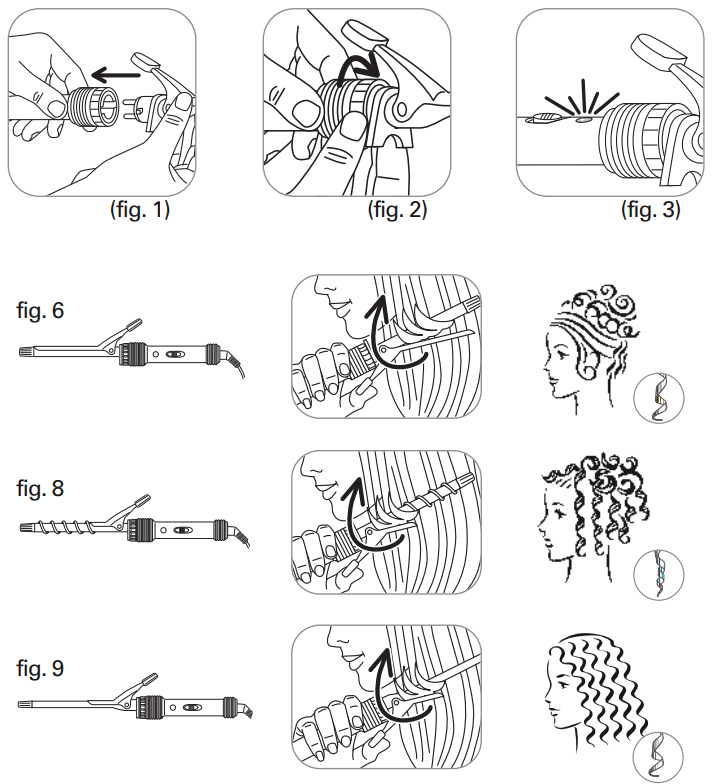 (fig. 1)

(fig. 2)

(fig. 3)

fig. 6

fig. 8

fig. 9