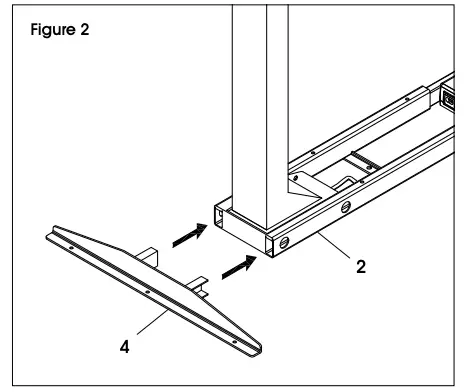 Figure 2

2

4