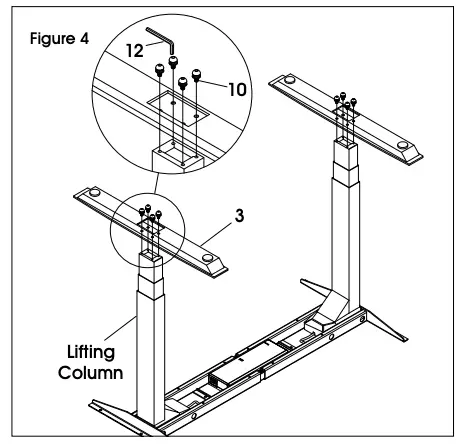 Figure 4

12

10

3

Lifting Column