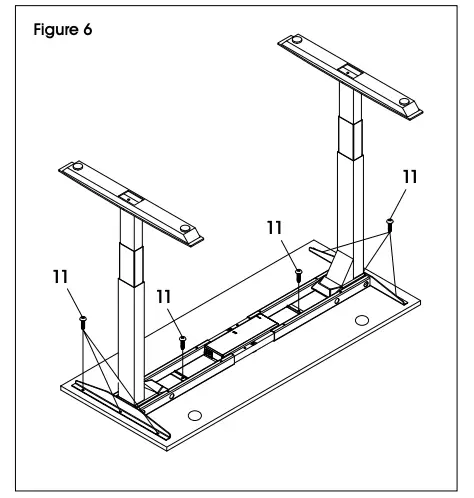 Figure 6

11

11

11

11